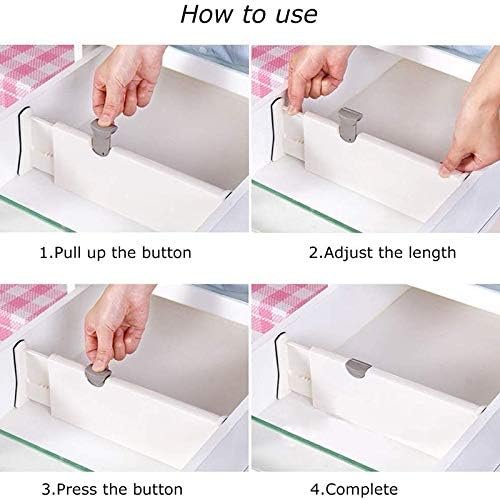 How to use

1.Pull up the button

2.Adjust the length

3.Press the button

4.Complete